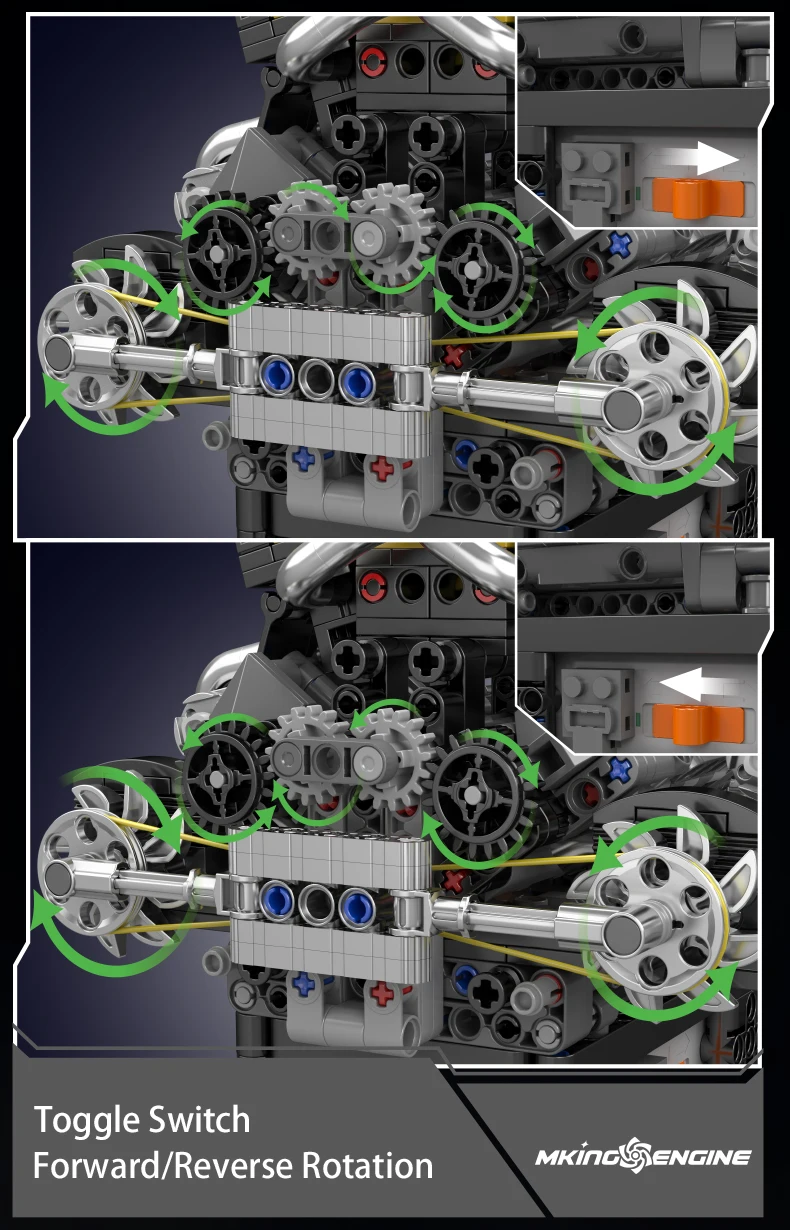 Toggle Switch
Forward/Reverse Rotation

MKING ENGINE