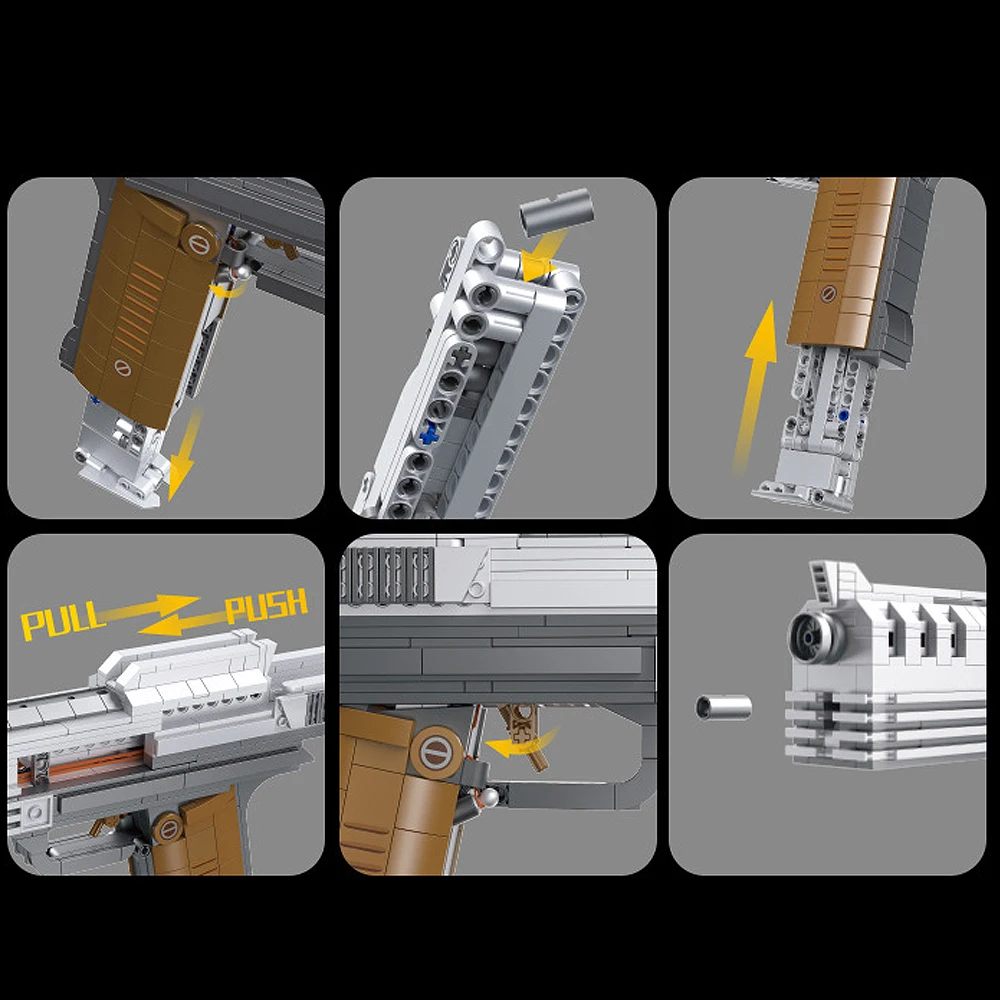 PULL PUSH