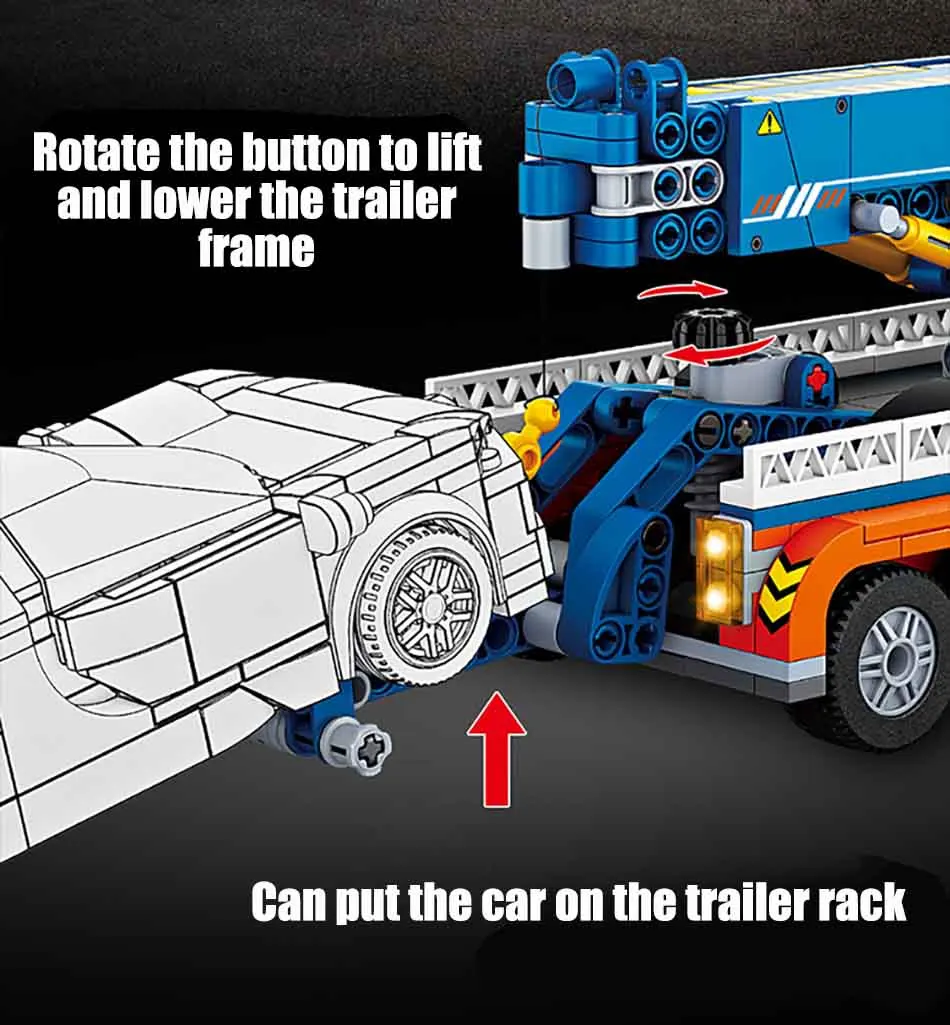 Rotate the button to lift and lower the trailer frame

Can put the car on the trailer rack