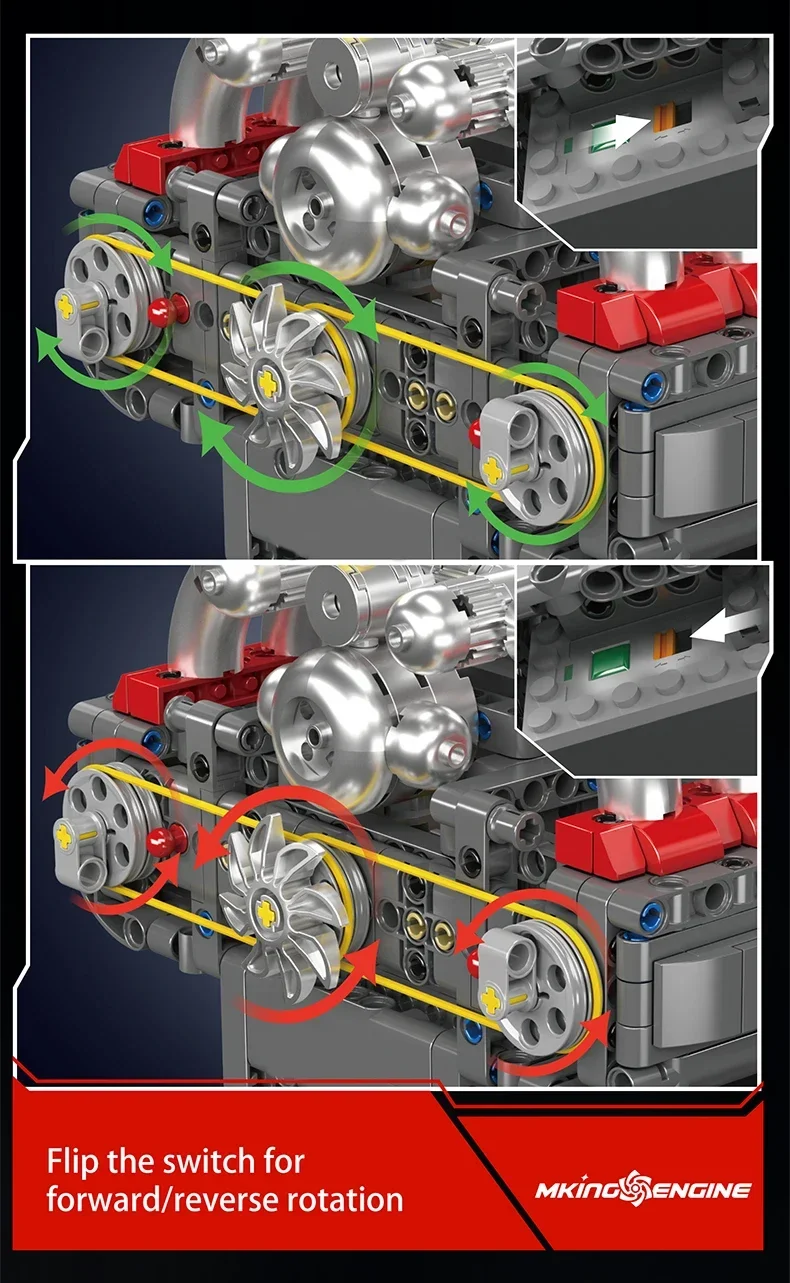 Flip the switch for forward/reverse rotation

MKING ENGINE