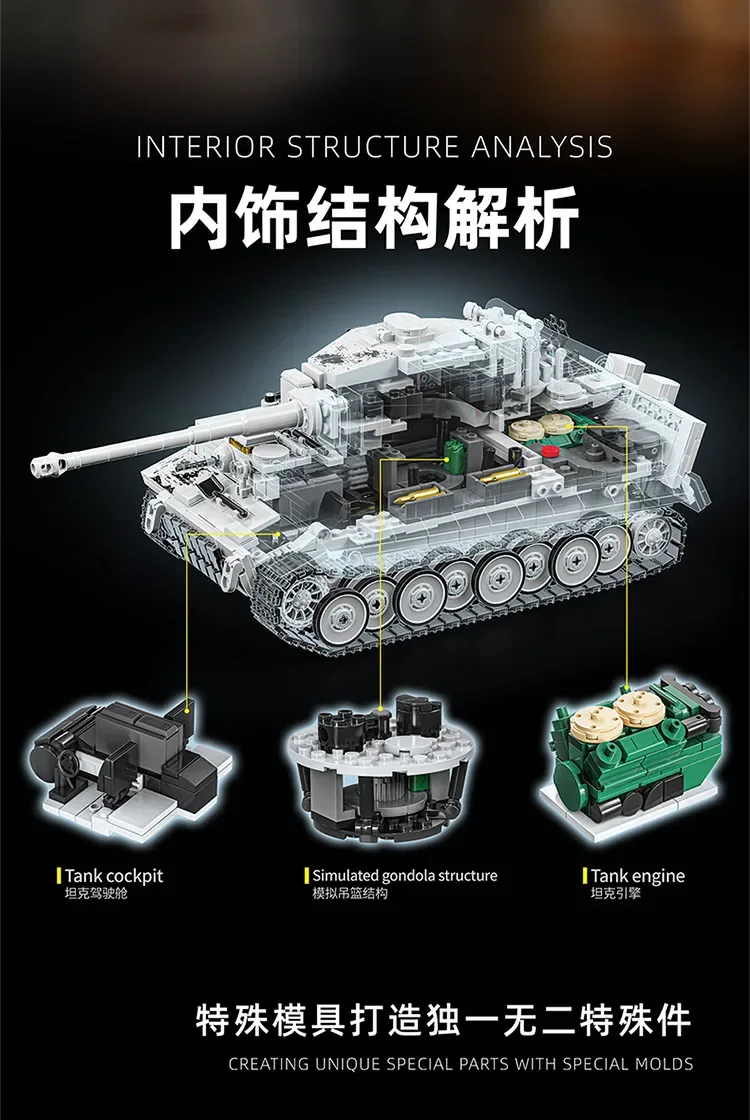 INTERIOR STRUCTURE ANALYSIS
内饰结构解析

Tank cockpit
坦克驾驶舱

Simulated gondola structure
模拟吊篮结构

Tank engine
坦克引擎

特殊模具打造独一无二特殊件
CREATING UNIQUE SPECIAL PARTS WITH SPECIAL MOLDS