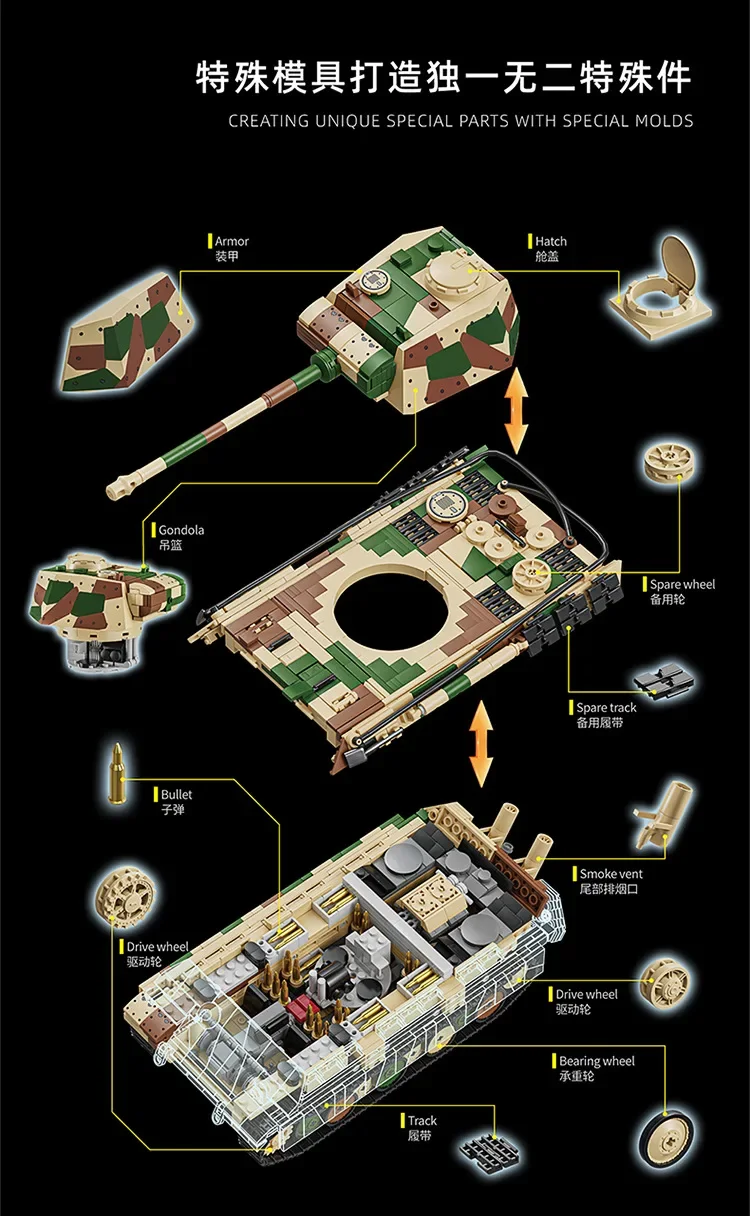 特殊模具打造独一无二特殊件
CREATING UNIQUE SPECIAL PARTS WITH SPECIAL MOLDS

Armor
装甲

Hatch
舱盖

Gondola
吊篮

Spare wheel
备用轮

Spare track
备用履带

Bullet
子弹

Smoke vent
尾部排烟口

Drive wheel
驱动轮

Drive wheel
驱动轮

Bearing wheel
承重轮

Track
履带