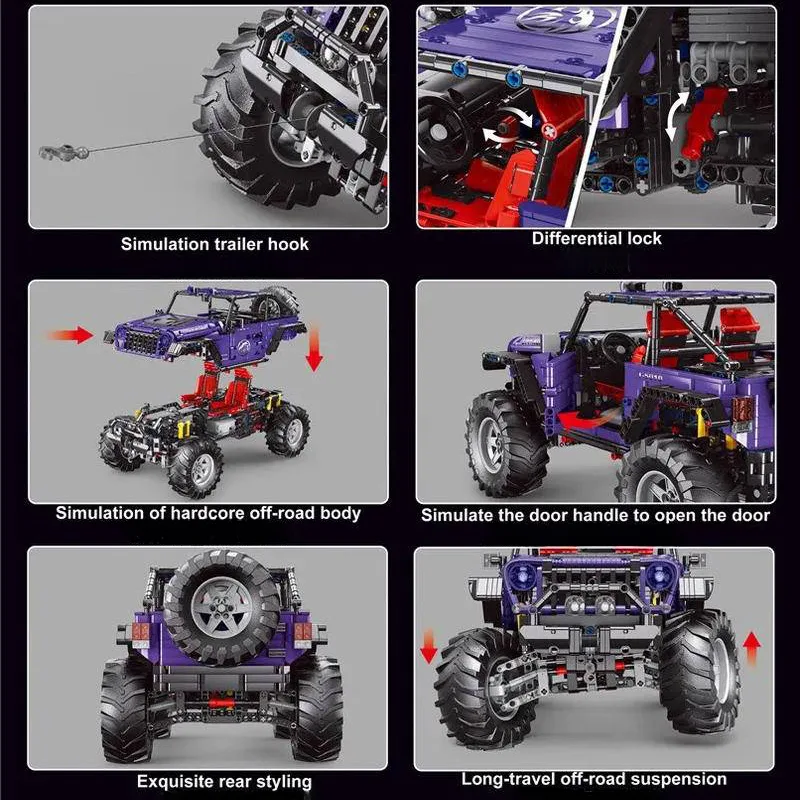 Simulation trailer hook

Differential lock

Simulation of hardcore off-road body

Simulate the door handle to open the door

Exquisite rear styling

Long-travel off-road suspension